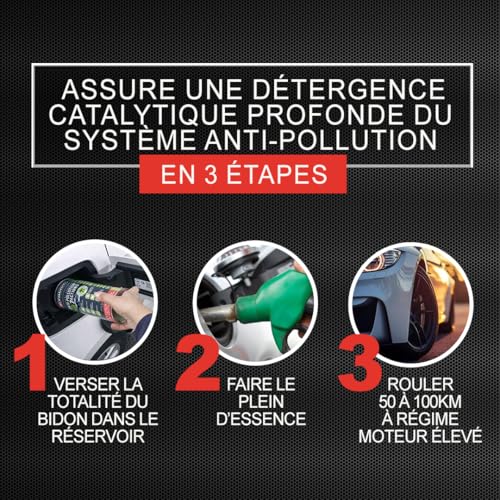 ASSURE UNE DÉTERGENCE CATALYTIQUE PROFONDE DU SYSTÈME ANTI-POLLUTION

EN 3 ÉTAPES

1
VERSER LA TOTALITÉ DU BIDON DANS LE RÉSERVOIR

2
FAIRE LE PLEIN D'ESSENCE

3
ROULER 50 À 100KM À RÉGIME MOTEUR ÉLEVÉ